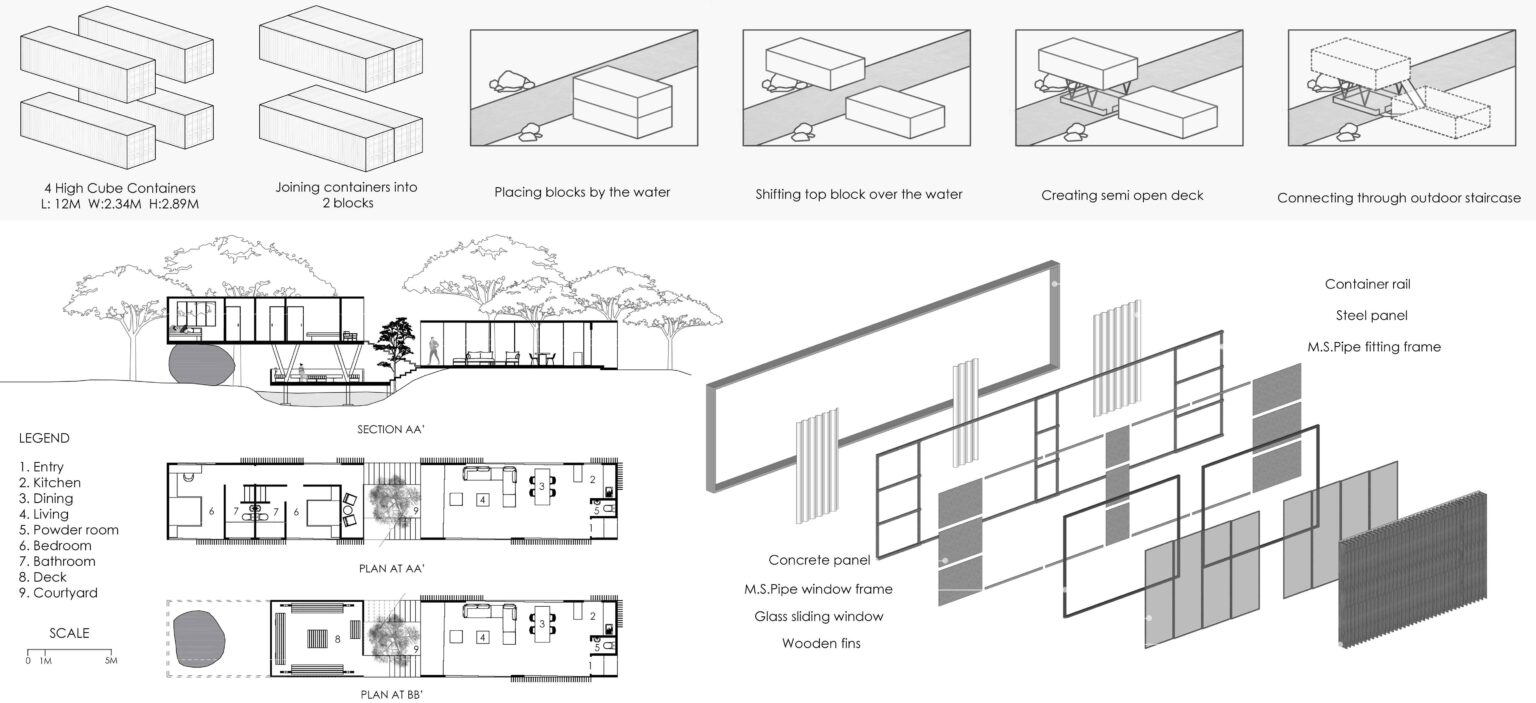 4 High Cube Containers
L: 12M W:2.34M H:2.89M

Joining containers into 2 blocks

Placing blocks by the water

Shifting top block over the water

Creating semi open deck

Connecting through outdoor staircase

SECTION AA'

LEGEND

1. Entry
2. Kitchen
3. Dining
4. Living
5. Powder room
6. Bedroom
7. Bathroom
8. Deck
9. Courtyard

SCALE

0 1M 5M

6 7 7 6 9 4 3 2 5 1

PLAN AT AA'

8 9 4 3 2 5 1

PLAN AT BB'

Container rail

Steel panel

M.S.Pipe fitting frame

Concrete panel

M.S.Pipe window frame

Glass sliding window

Wooden fins