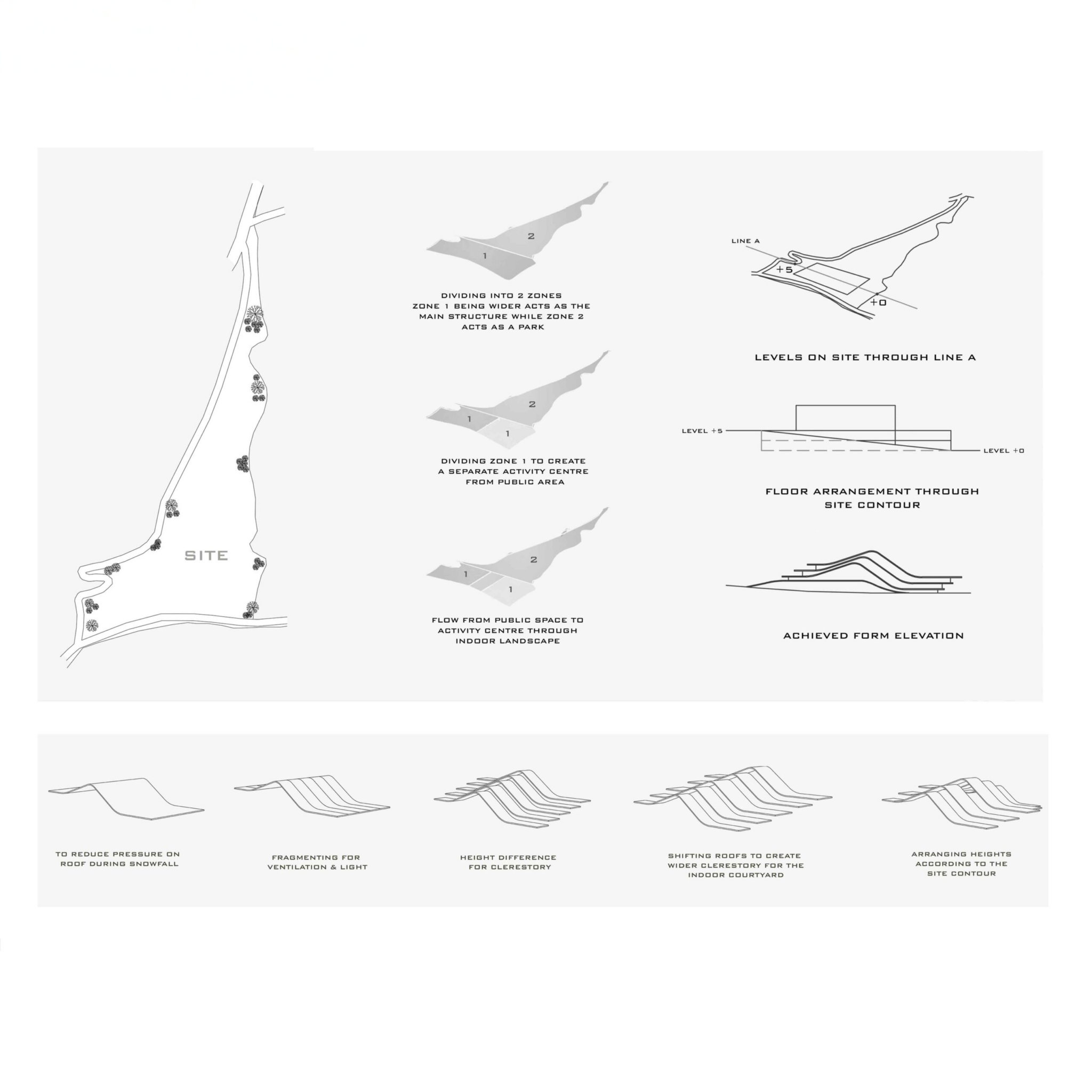 SITE

2
1

DIVIDING INTO 2 ZONES
ZONE 1 BEING WIDER ACTS AS THE MAIN STRUCTURE WHILE ZONE 2 ACTS AS A PARK

2
1
1

DIVIDING ZONE 1 TO CREATE A SEPARATE ACTIVITY CENTRE FROM PUBLIC AREA

2
1
1

FLOW FROM PUBLIC SPACE TO ACTIVITY CENTRE THROUGH INDOOR LANDSCAPE

LINE A
+5
+0

LEVELS ON SITE THROUGH LINE A

LEVEL +5
LEVEL +0

FLOOR ARRANGEMENT THROUGH SITE CONTOUR

ACHIEVED FORM ELEVATION

TO REDUCE PRESSURE ON ROOF DURING SNOWFALL

FRAGMENTING FOR VENTILATION & LIGHT

HEIGHT DIFFERENCE FOR CLERESTORY

SHIFTING ROOFS TO CREATE WIDER CLERESTORY FOR THE INDOOR COURTYARD

ARRANGING HEIGHTS ACCORDING TO THE SITE CONTOUR